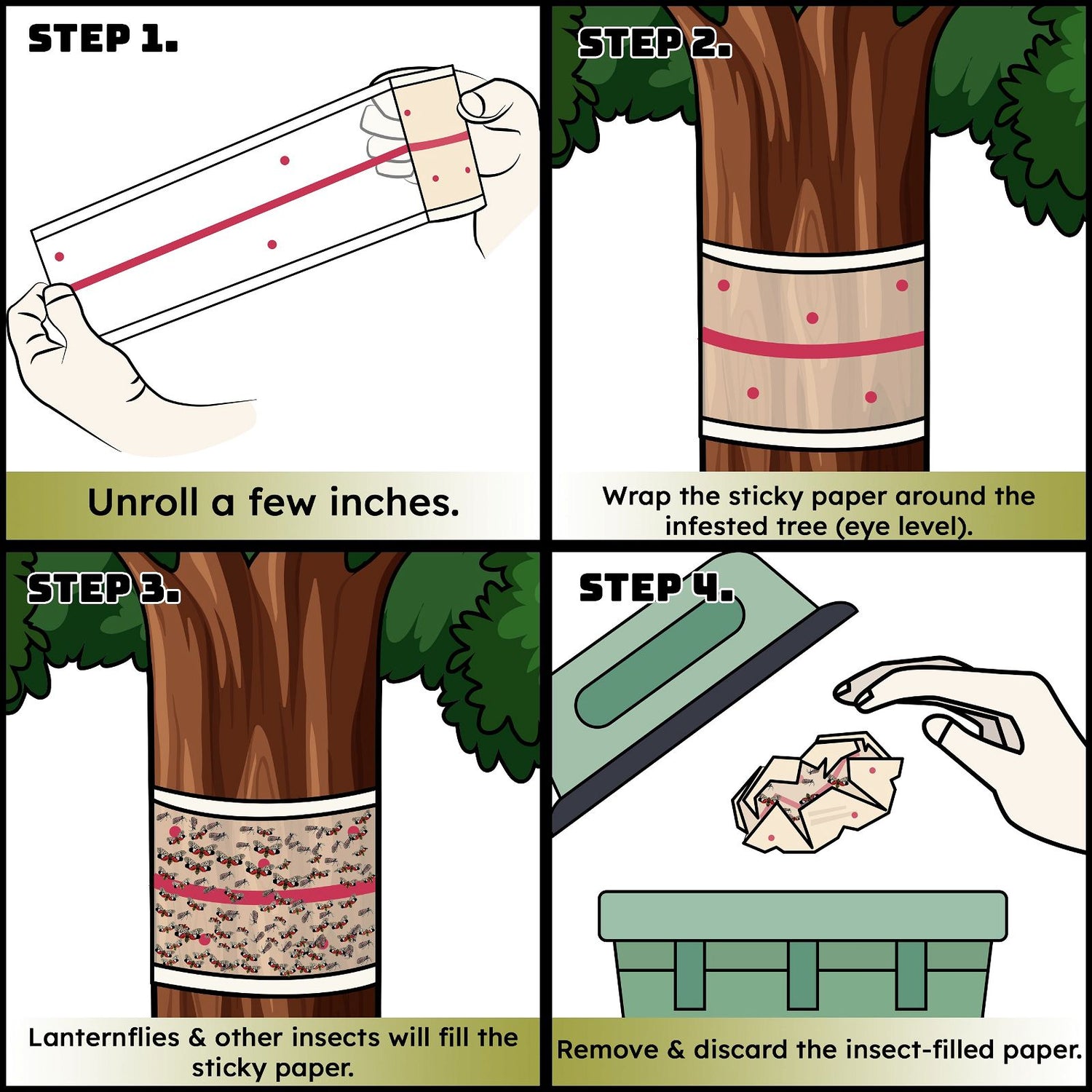 STEP 1.

Unroll a few inches.

STEP 2.

Wrap the sticky paper around the infested tree (eye level).

STEP 3.

Lanternflies & other insects will fill the sticky paper.

STEP 4.

Remove & discard the insect-filled paper.