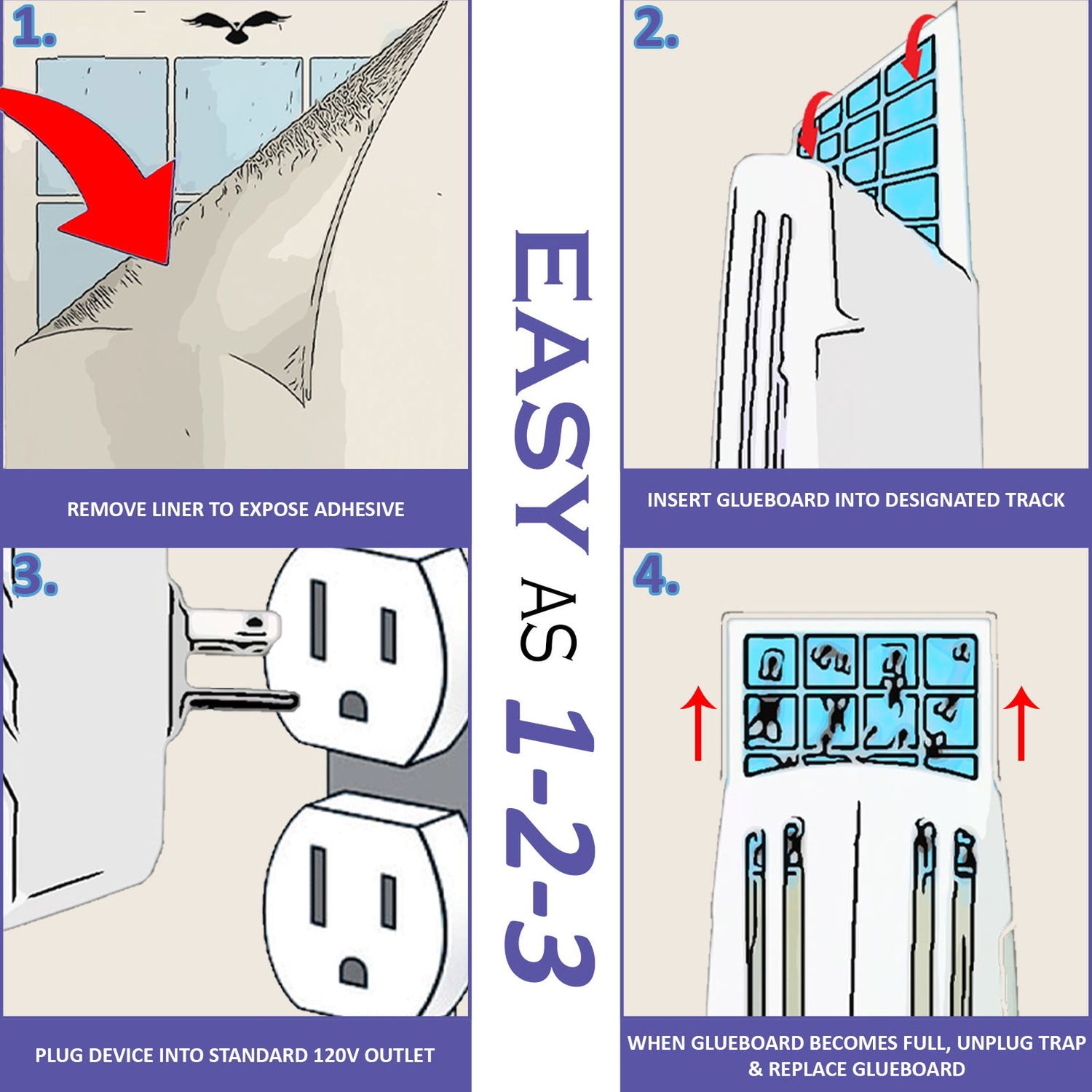 1.

REMOVE LINER TO EXPOSE ADHESIVE

2.

INSERT GLUEBOARD INTO DESIGNATED TRACK

EASY AS 1-2-3

3.

PLUG DEVICE INTO STANDARD 120V OUTLET

4.

WHEN GLUEBOARD BECOMES FULL, UNPLUG TRAP & REPLACE GLUEBOARD